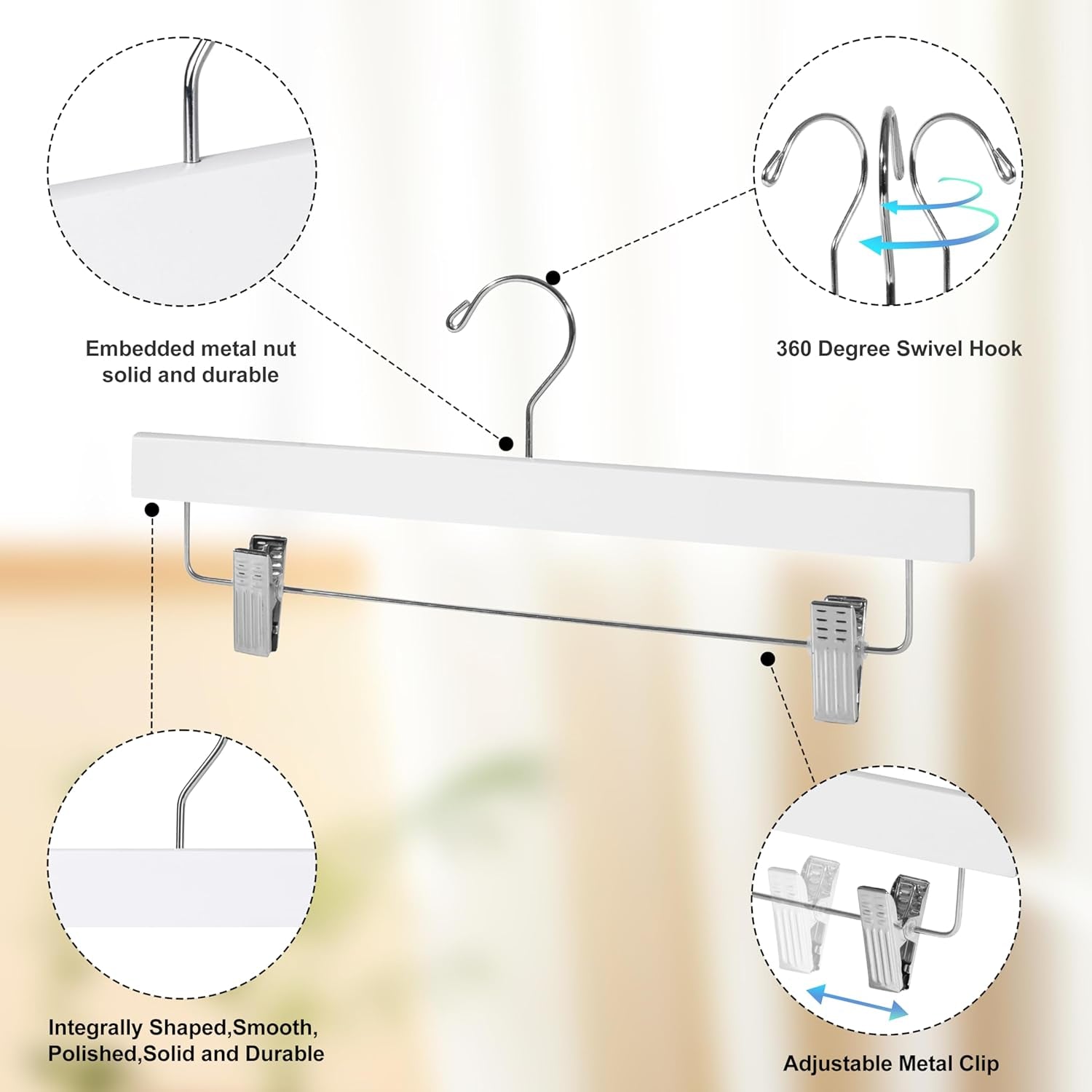 Embedded metal nut solid and durable

360 Degree Swivel Hook

Integrally Shaped,Smooth, Polished,Solid and Durable

Adjustable Metal Clip